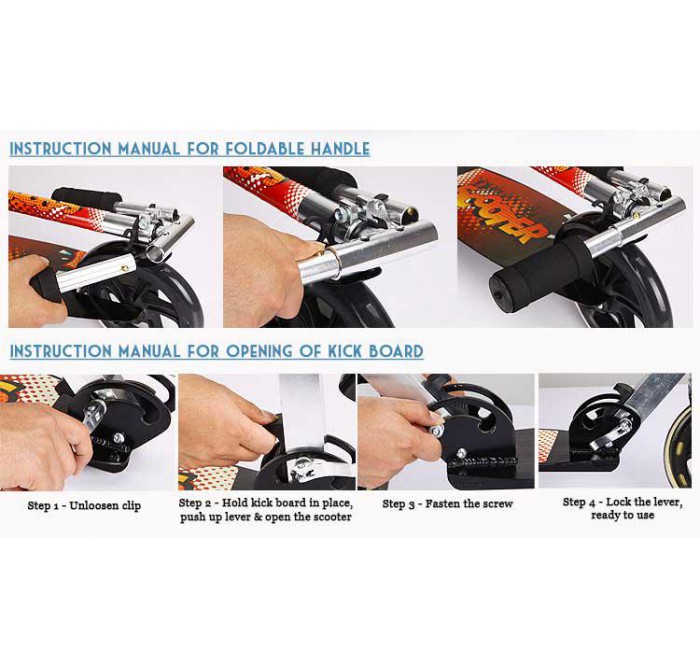 INSTRUCTION MANUAL FOR FOLDABLE HANDLE

INSTRUCTION MANUAL FOR OPENING OF KICK BOARD

Step 1 - Unloosen clip

Step 2 - Hold kick board in place, push up lever & open the scooter

Step 3 - Fasten the screw

Step 4 - Lock the lever, ready to use