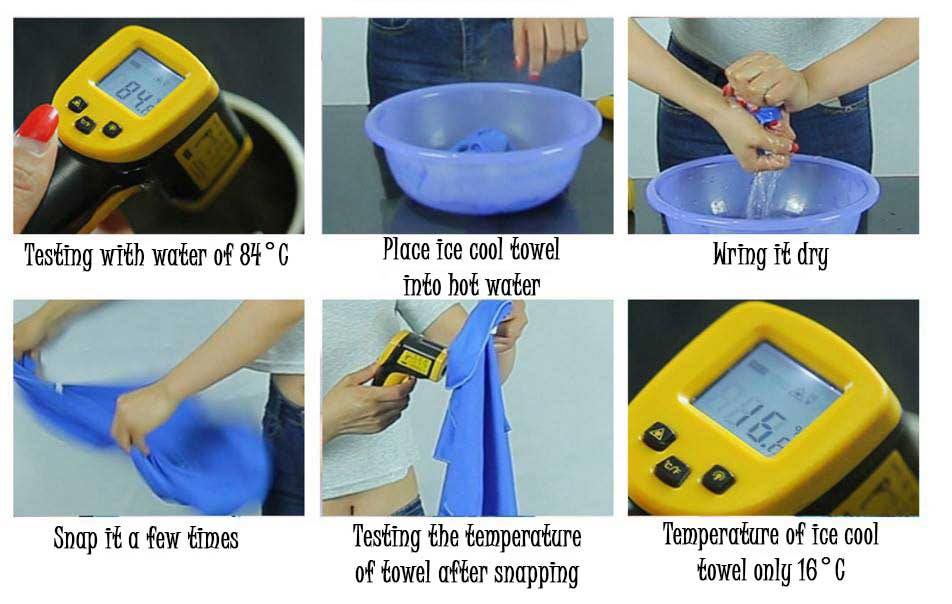 84.6

Testing with water of 84°C

Place ice cool towel into hot water

Wring it dry

Snap it a few times

Testing the temperature of towel after snapping

16.6

Temperature of ice cool towel only 16°C